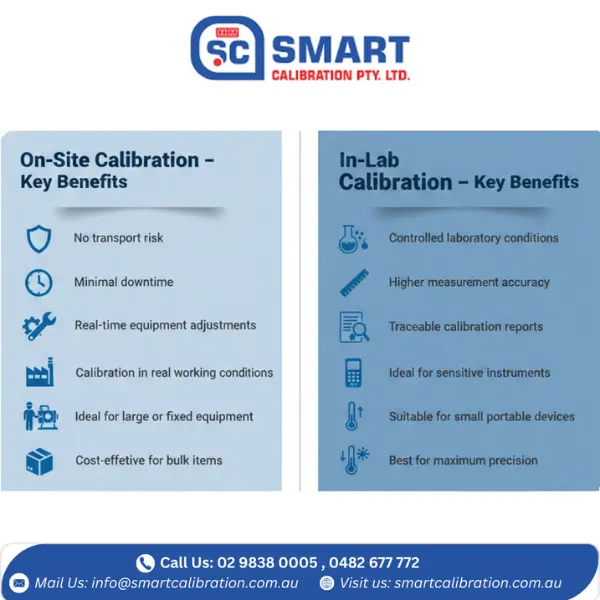 SC SMART
CALIBRATION PTY. LTD.

On-Site Calibration – Key Benefits

No transport risk

Minimal downtime

Real-time equipment adjustments

Calibration in real working conditions

Ideal for large or fixed equipment

Cost-effetive for bulk items

In-Lab Calibration – Key Benefits

Controlled laboratory conditions

Higher measurement accuracy

Traceable calibration reports

Ideal for sensitive instruments

Suitable for small portable devices

Best for maximum precision

Call Us: 02 9838 0005 , 0482 677 772
Mail Us: info@smartcalibration.com.au
Visit us: smartcalibration.com.au